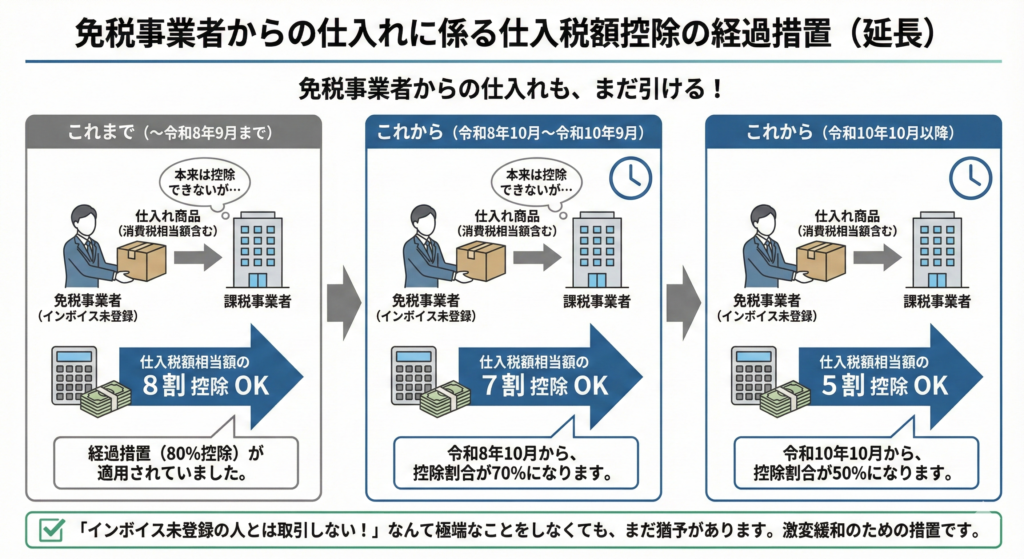 免税事業者からの仕入れに係る仕入税額控除の経過措置（延長）

免税事業者からの仕入れも、まだ引ける！

これまで（～令和8年9月まで）

本来は控除できないが…

仕入れ商品（消費税相当額含む）

免税事業者（インボイス未登録）

課税事業者

仕入税額相当額の 8割 控除 OK

経過措置（80%控除）が適用されていました。

これから（令和8年10月～令和10年9月）

本来は控除できないが…

仕入れ商品（消費税相当額含む）

免税事業者（インボイス未登録）

課税事業者

仕入税額相当額の 7割 控除 OK

令和8年10月から、控除割合が70%になります。

これから（令和10年10月以降）

仕入れ商品（消費税相当額含む）

免税事業者（インボイス未登録）

課税事業者

仕入税額相当額の 5割 控除 OK

令和10年10月から、控除割合が50%になります。

「インボイス未登録の人とは取引しない！」なんて極端なことをしなくても、まだ猶予があります。激変緩和のための措置です。